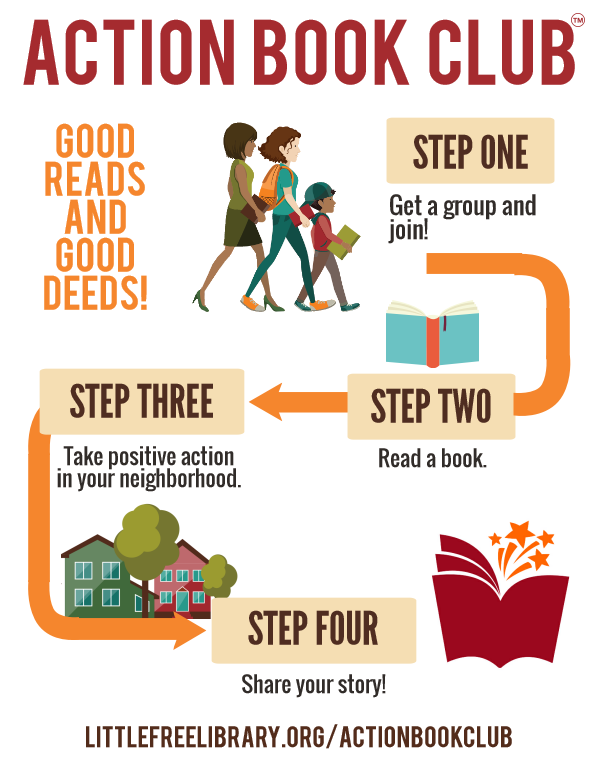 ACTION BOOK CLUB™

GOOD READS AND GOOD DEEDS!

STEP ONE

Get a group and join!

STEP TWO

Read a book.

STEP THREE

Take positive action in your neighborhood.

STEP FOUR

Share your story!

LITTLEFREELIBRARY.ORG/ACTIONBOOKCLUB